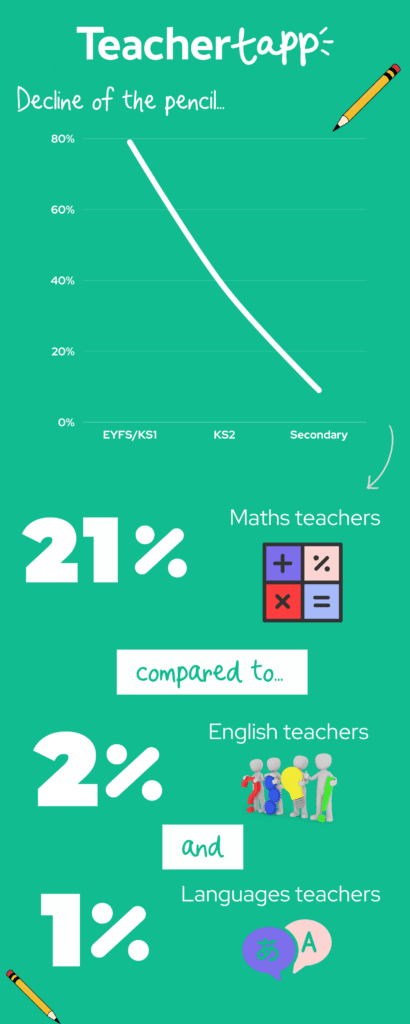 Teachertapp

Decline of the pencil...

80%
60%
40%
20%
0%
EYFS/KS1
KS2
Secondary

21%
Maths teachers

+ % × =

compared to...

2%
English teachers

and

1%
Languages teachers

あ A